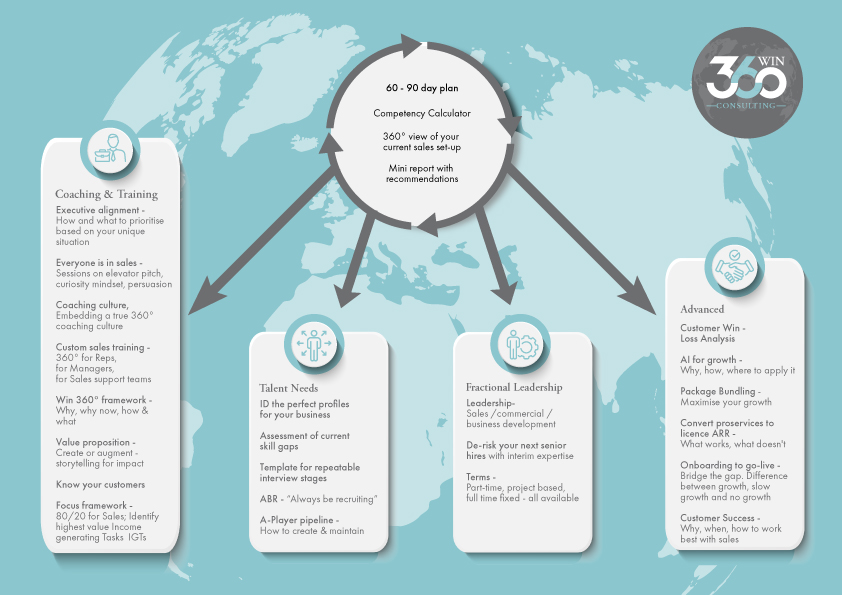 360 WIN
CONSULTING

60 - 90 day plan

Competency Calculator

360° view of your current sales set-up

Mini report with recommendations

Coaching & Training

Executive alignment - How and what to prioritise based on your unique situation

Everyone is in sales - Sessions on elevator pitch, curiosity mindset, persuasion

Coaching culture, Embedding a true 360° coaching culture

Custom sales training - 360° for Reps, for Managers, for Sales support teams

Win 360° framework - Why, why now, how & what

Value proposition - Create or augment - storytelling for impact

Know your customers

Focus framework - 80/20 for Sales; Identify highest value Income generating Tasks IGTs

Talent Needs

ID the perfect profiles for your business

Assessment of current skill gaps

Template for repeatable interview stages

ABR - "Always be recruiting"

A-Player pipeline - How to create & maintain

Fractional Leadership

Leadership- Sales /commercial / business development

De-risk your next senior hires with interim expertise

Terms - Part-time, project based, full time fixed - all available

Advanced

Customer Win - Loss Analysis

AI for growth - Why, how, where to apply it

Package Bundling - Maximise your growth

Convert proservices to licence ARR - What works, what doesn't

Onboarding to go-live - Bridge the gap. Difference between growth, slow growth and no growth

Customer Success - Why, when, how to work best with sales